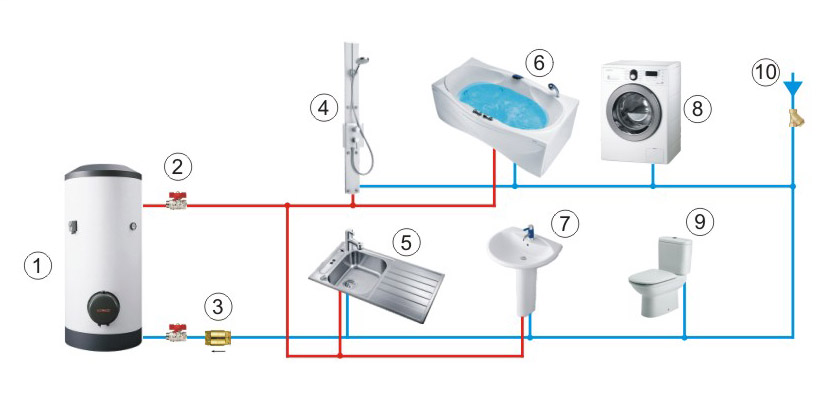 1
2
3
4
5
6
7
8
9
10